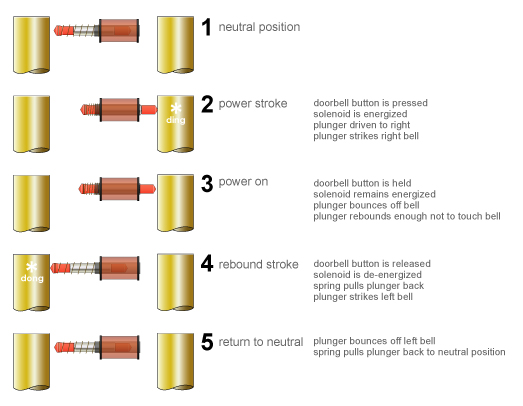 1 neutral position

ding

2 power stroke

doorbell button is pressed
solenoid is energized
plunger driven to right
plunger strikes right bell

3 power on

doorbell button is held
solenoid remains energized
plunger bounces off bell
plunger rebounds enough not to touch bell

dong

4 rebound stroke

doorbell button is released
solenoid is de-energized
spring pulls plunger back
plunger strikes left bell

5 return to neutral

plunger bounces off left bell
spring pulls plunger back to neutral position